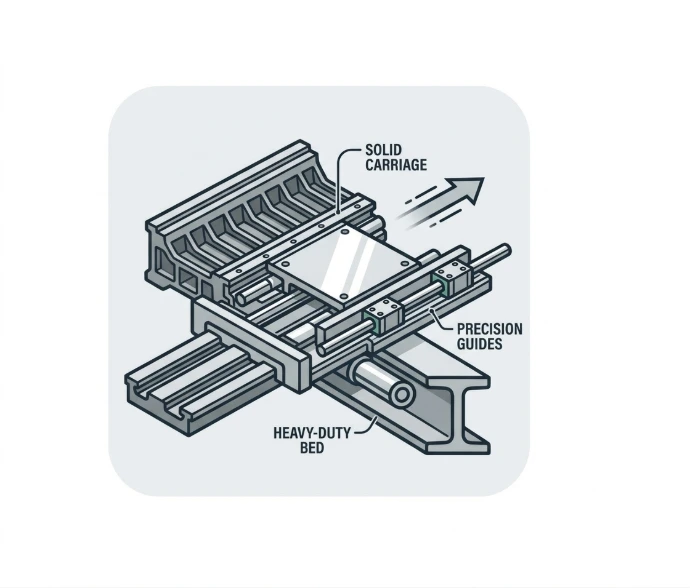 SOLID CARRIAGE

PRECISION GUIDES

HEAVY-DUTY BED